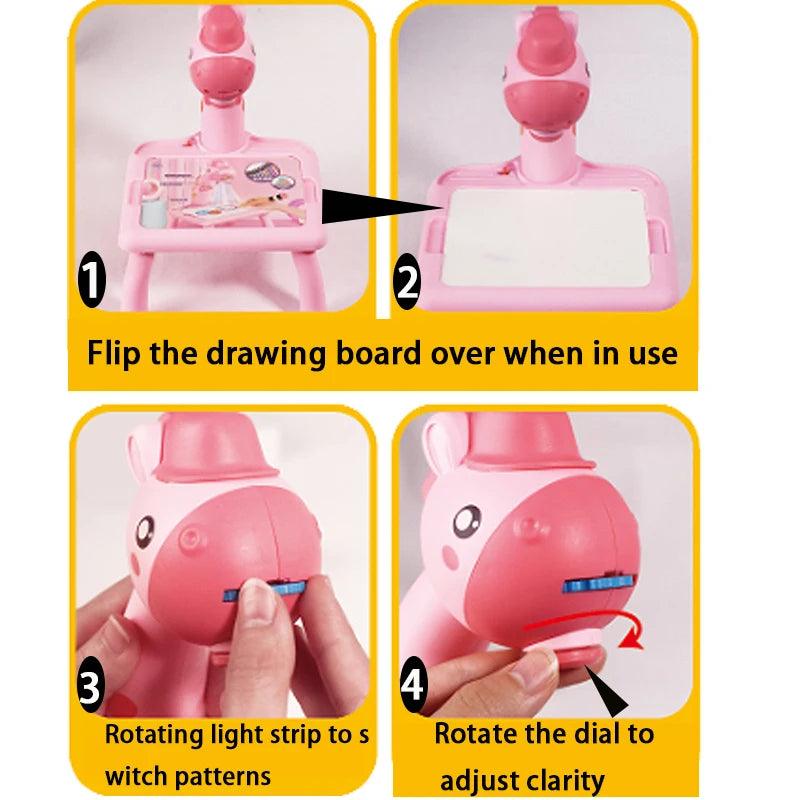 1

2

Flip the drawing board over when in use

3

Rotating light strip to s witch patterns

4

Rotate the dial to adjust clarity